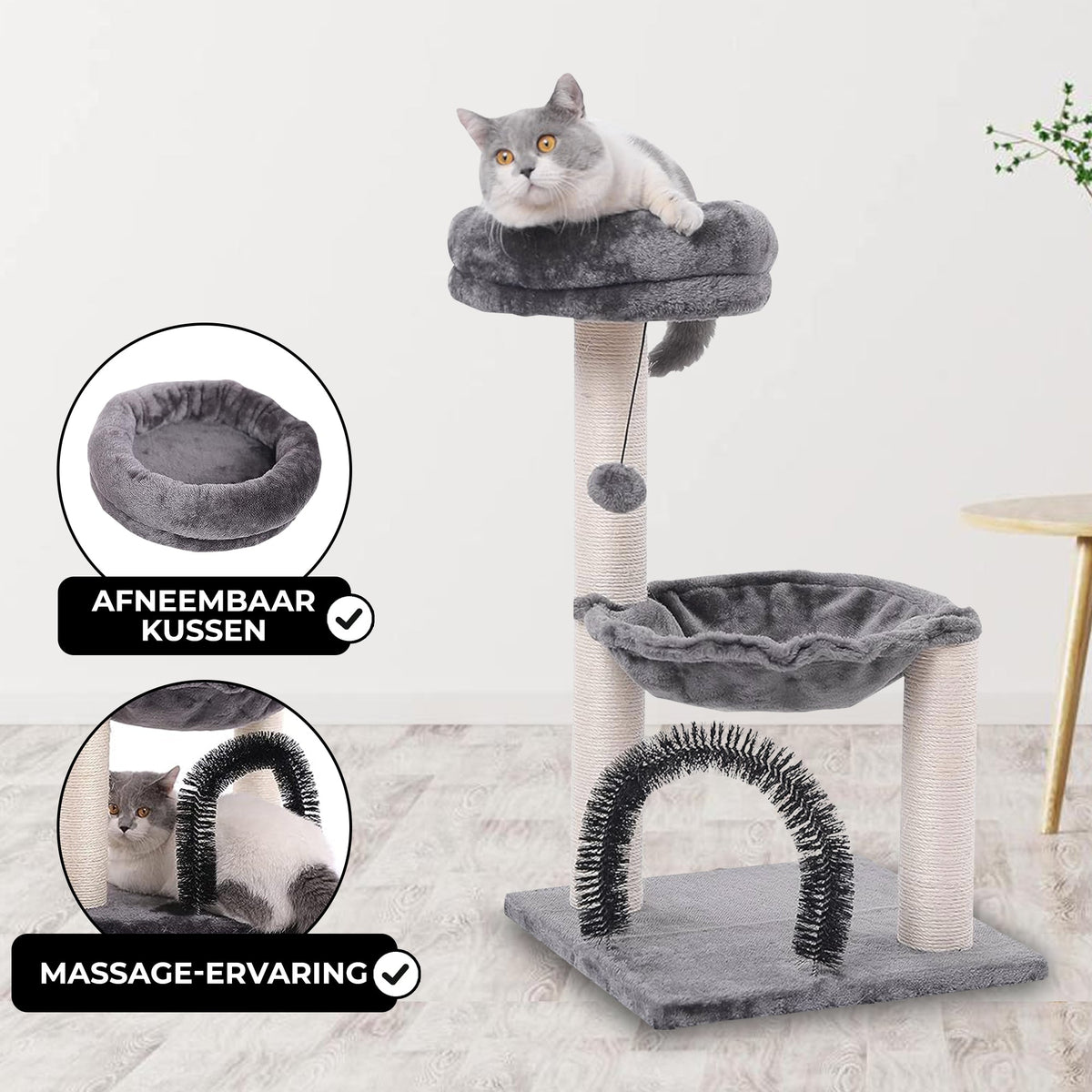 AFNEEMBAAR KUSSEN

MASSAGE-ERVARING