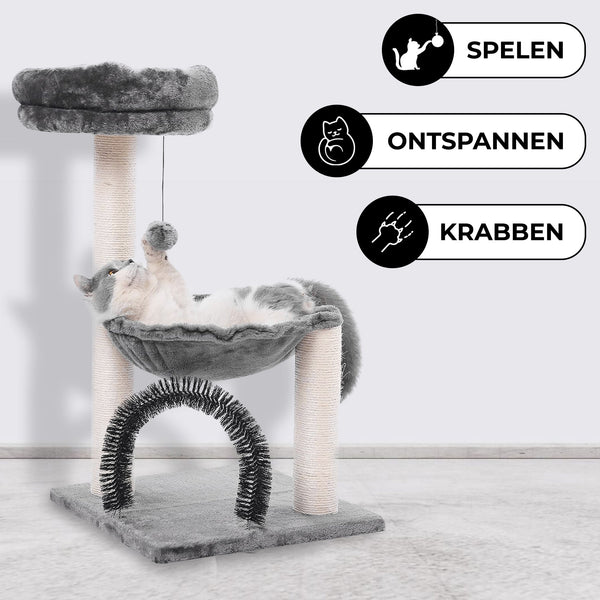 SPELEN

ONTSPANNEN

KRABBEN