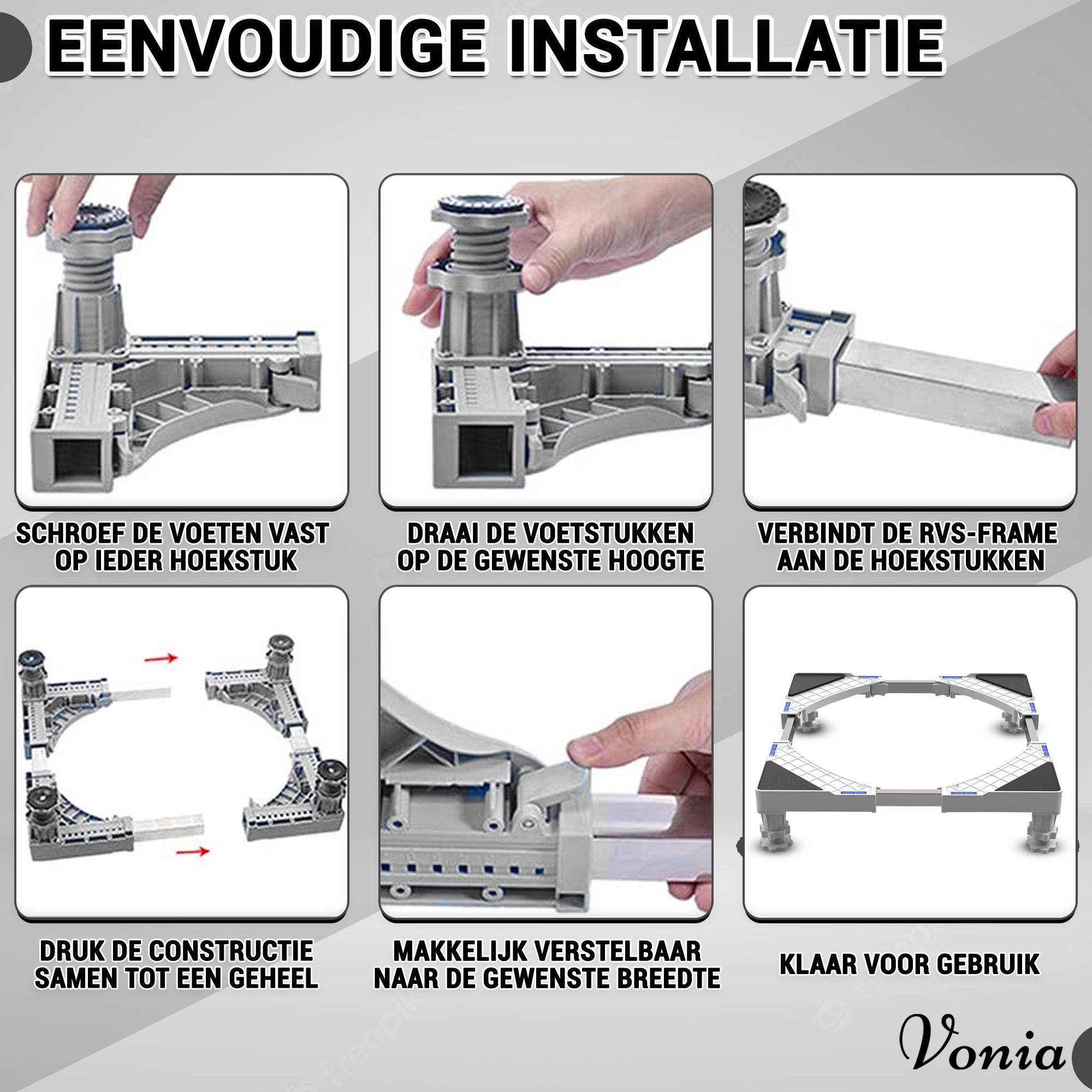 EENVOUDIGE INSTALLATIE

SCHROEF DE VOETEN VAST OP IEDER HOEKSTUK

DRAAI DE VOETSTUKKEN OP DE GEWENSTE HOOGTE

VERBINDT DE RVS-FRAME AAN DE HOEKSTUKKEN

DRUK DE CONSTRUCTIE SAMEN TOT EEN GEHEEL

MAKKELIJK VERSTELBAAR NAAR DE GEWENSTE BREEDTE

KLAAR VOOR GEBRUIK

Vonia