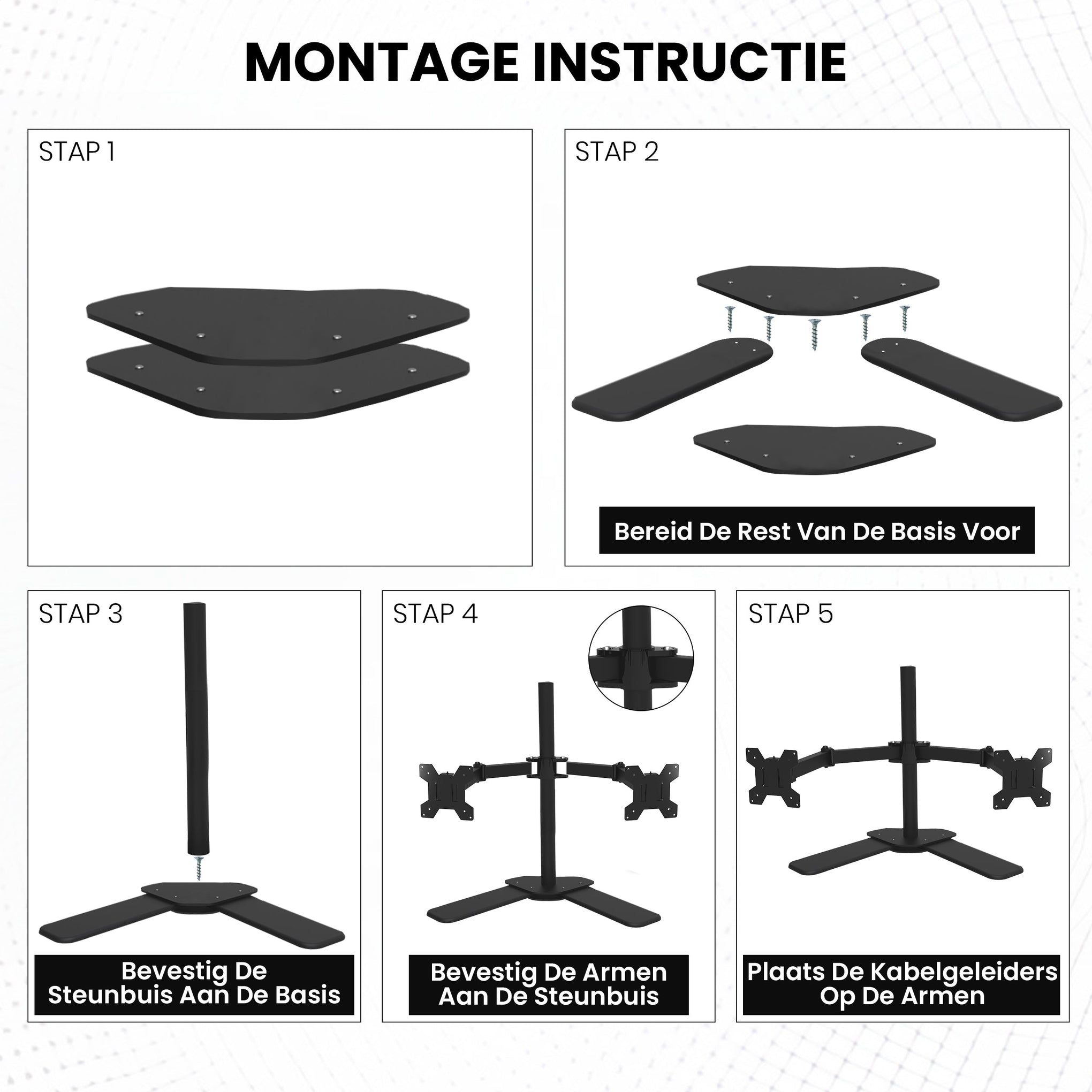 MONTAGE INSTRUCTIE

STAP 1

STAP 2

Bereid De Rest Van De Basis Voor

STAP 3

Bevestig De Steunbuis Aan De Basis

STAP 4

Bevestig De Armen Aan De Steunbuis

STAP 5

Plaats De Kabelgeleiders Op De Armen