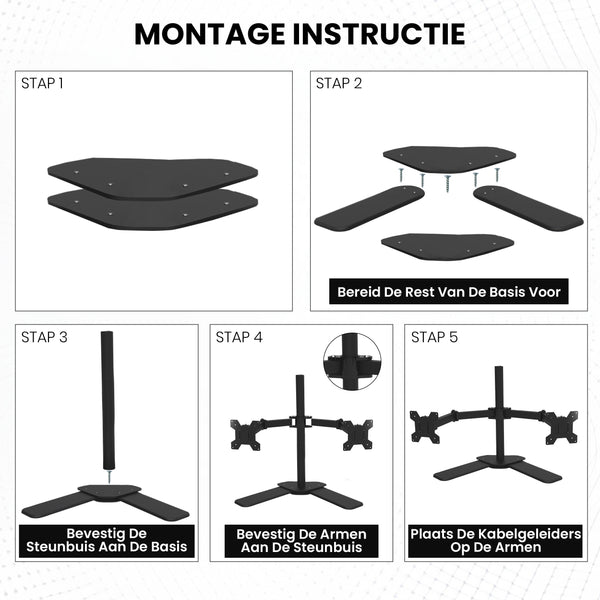 MONTAGE INSTRUCTIE

STAP 1

STAP 2

Bereid De Rest Van De Basis Voor

STAP 3

Bevestig De Steunbuis Aan De Basis

STAP 4

Bevestig De Armen Aan De Steunbuis

STAP 5

Plaats De Kabelgeleiders Op De Armen