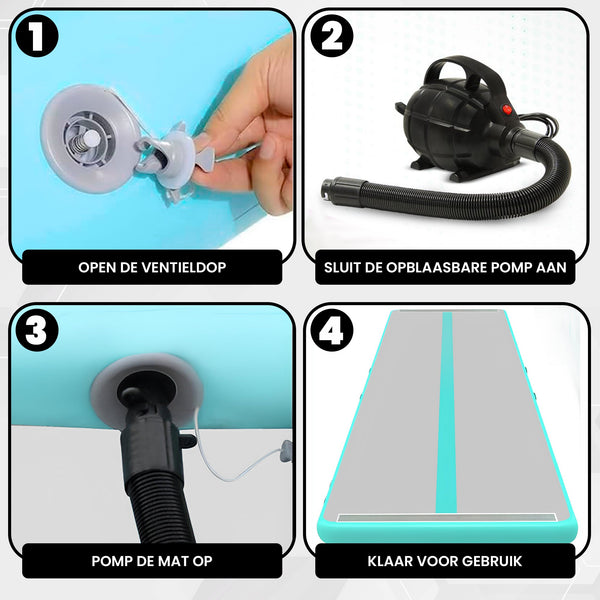 1

OPEN DE VENTIELDOP

2

SLUIT DE OPBLAASBARE POMP AAN

3

POMP DE MAT OP

4

KLAAR VOOR GEBRUIK