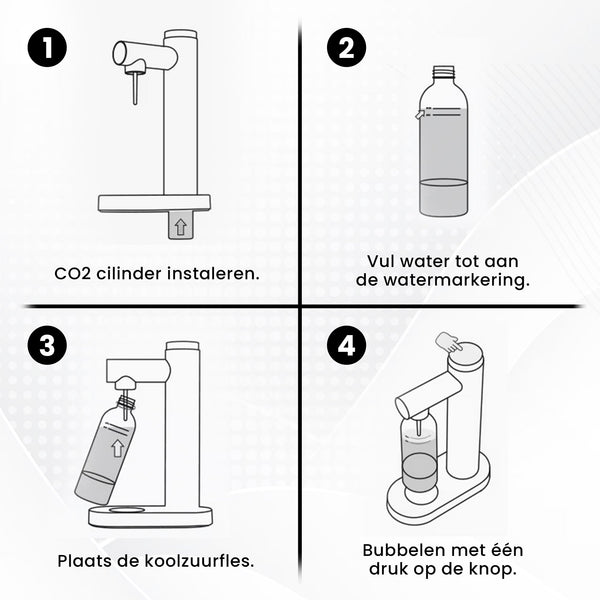 1

CO2 cilinder instaleren.

2

Vul water tot aan de watermarkering.

3

Plaats de koolzuurfles.

4

Bubbelen met één druk op de knop.