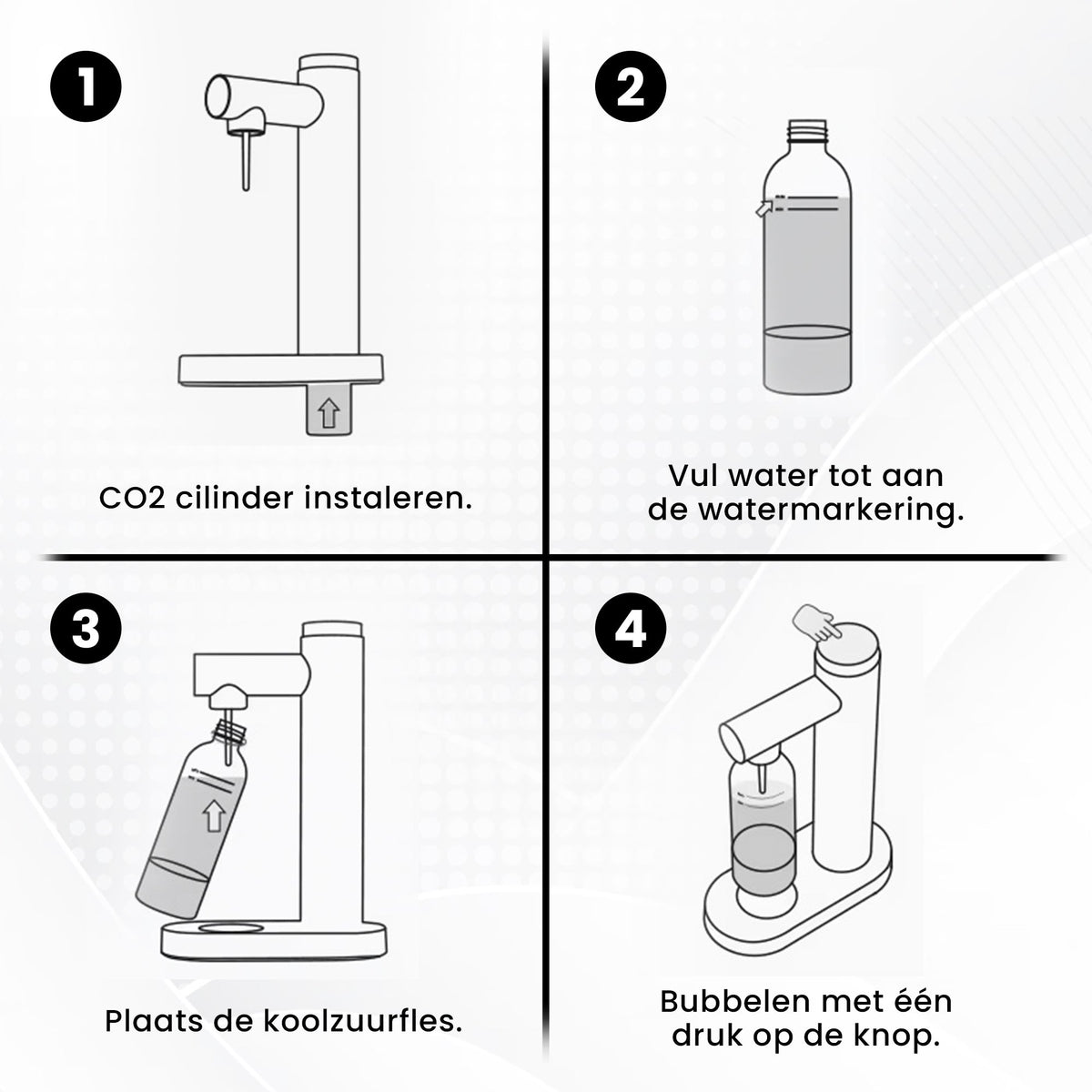 1

CO2 cilinder instaleren.

2

Vul water tot aan de watermarkering.

3

Plaats de koolzuurfles.

4

Bubbelen met één druk op de knop.