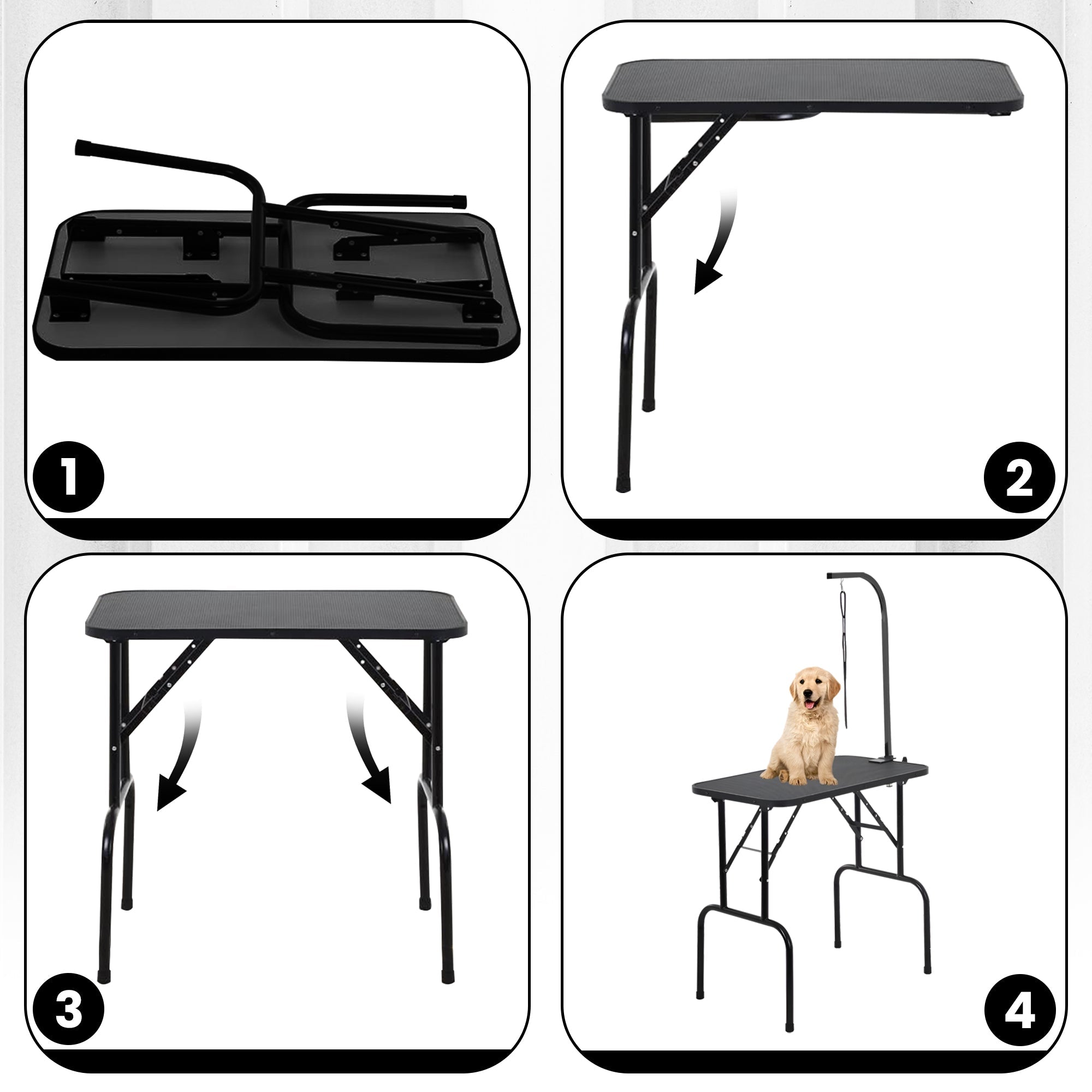 1

2

3

4