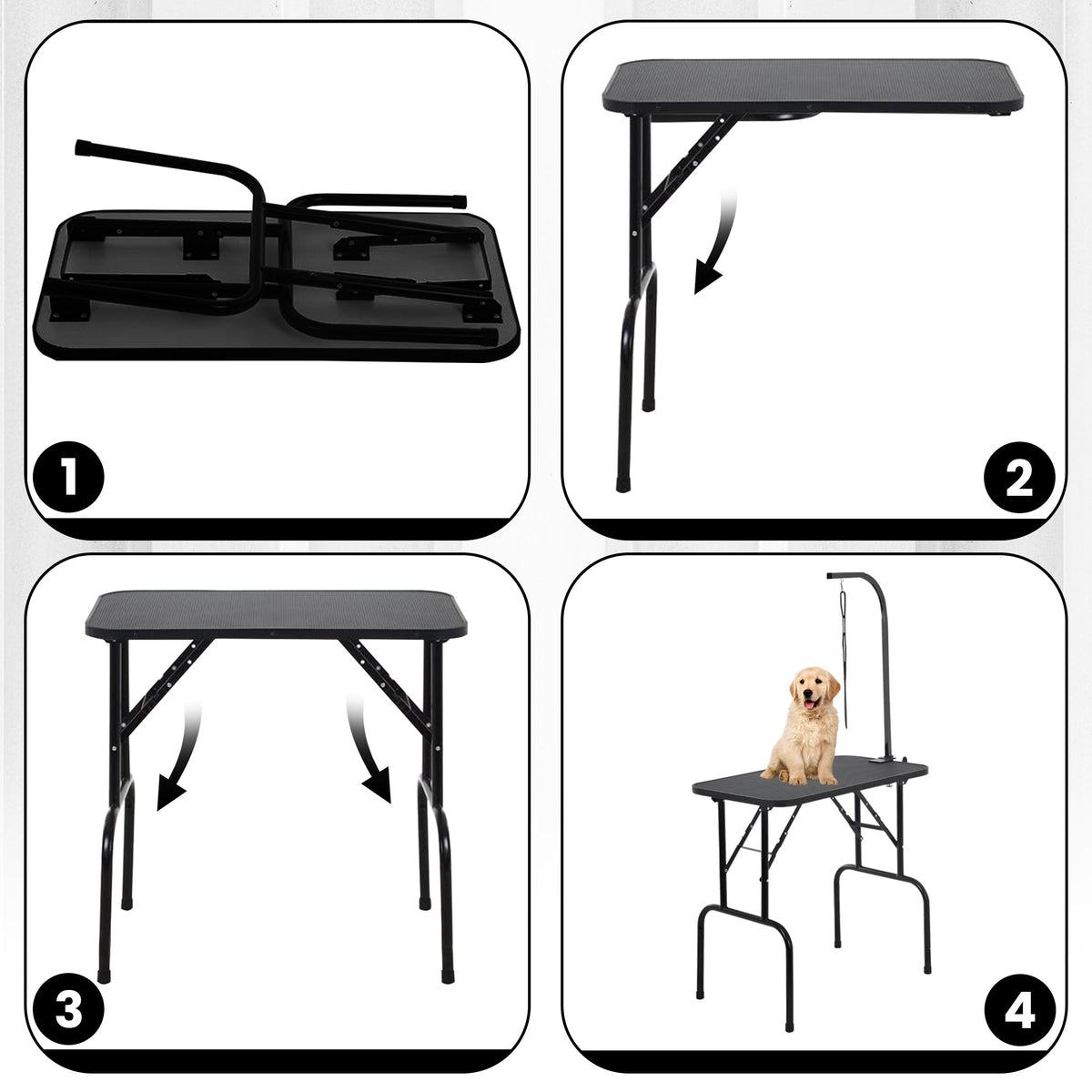 1

2

3

4