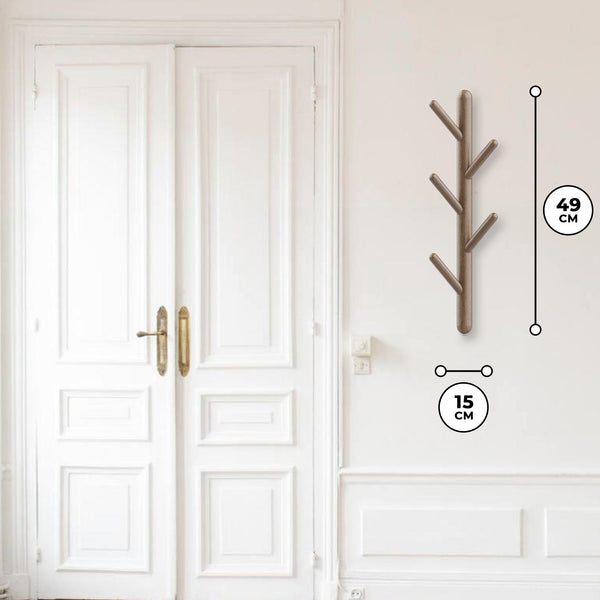 49
CM

15
CM