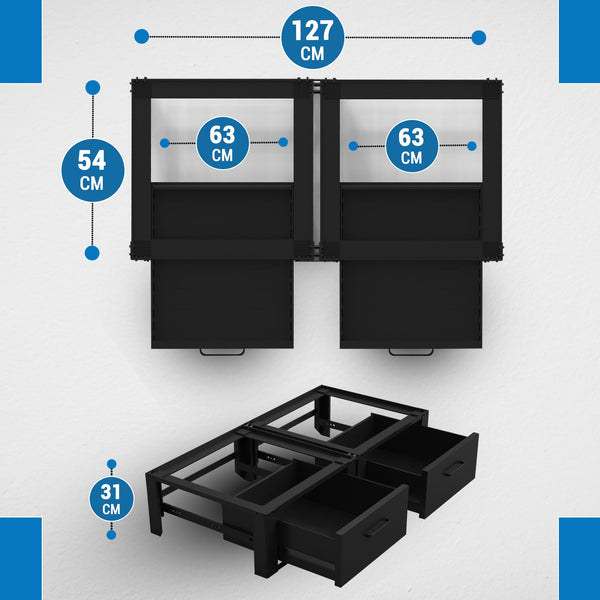 127 CM

54 CM

63 CM

63 CM

31 CM