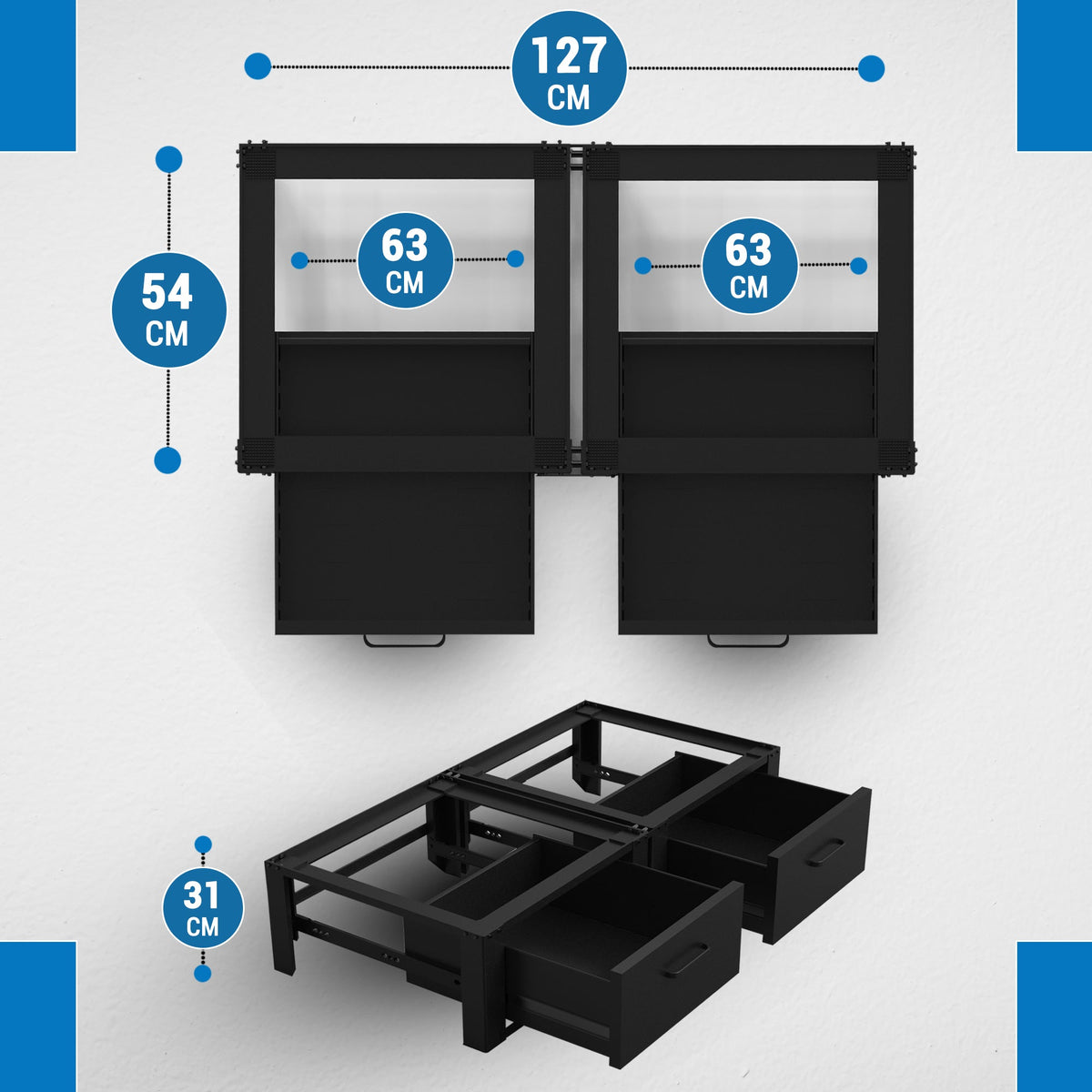 127 CM

54 CM

63 CM

63 CM

31 CM