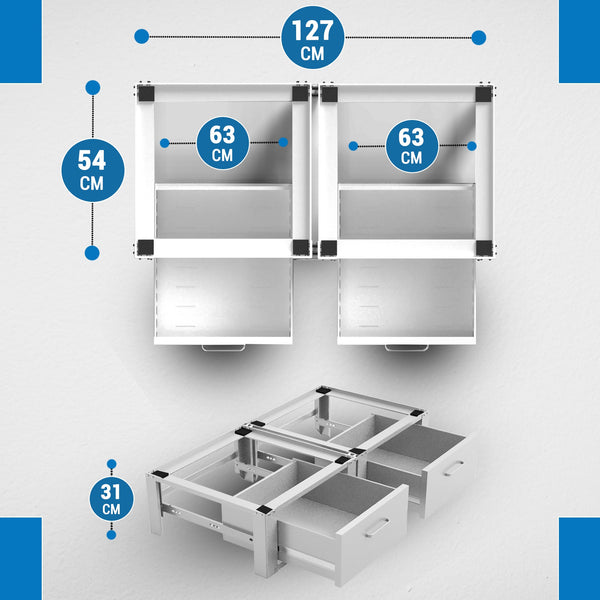 127
CM

54
CM

63
CM

63
CM

31
CM