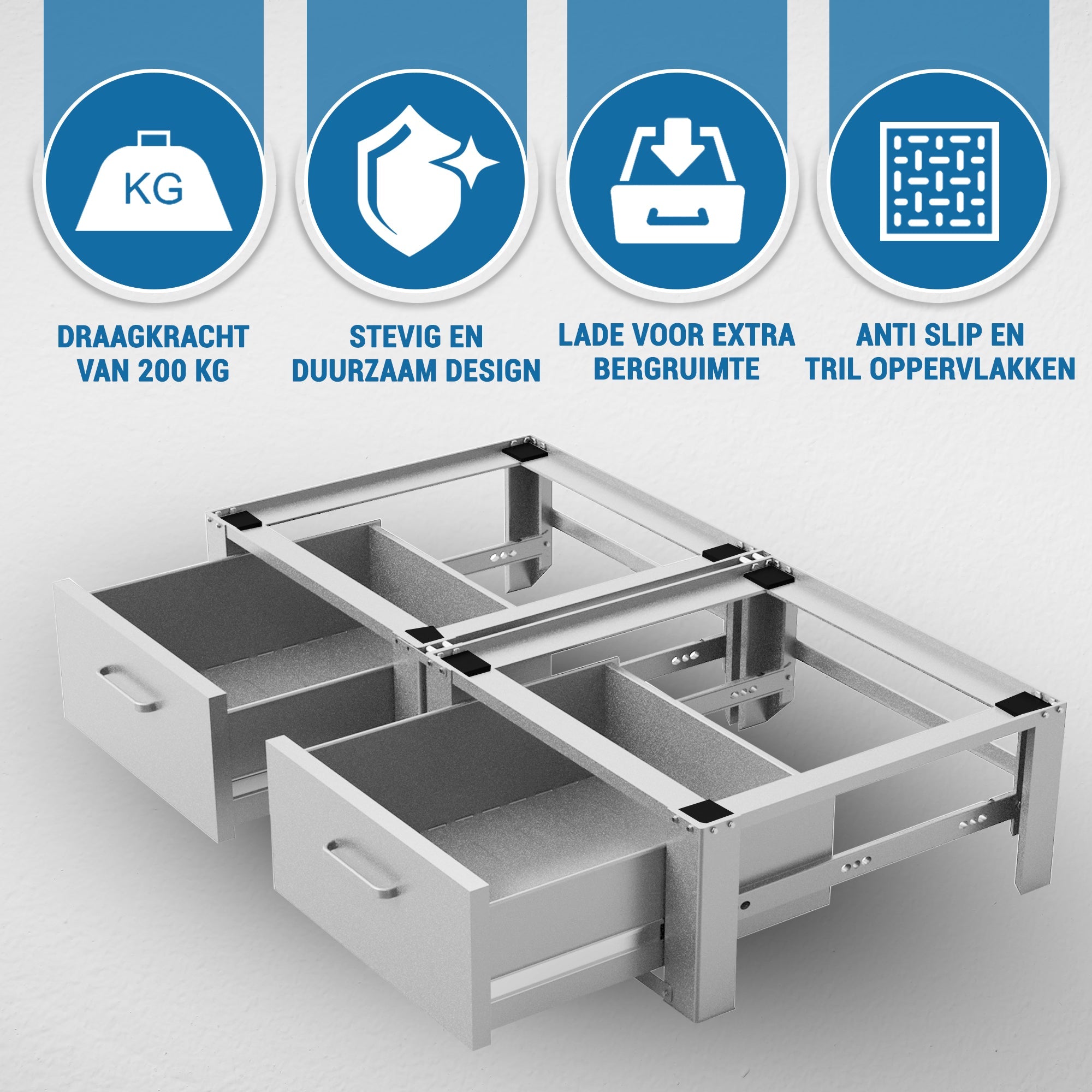 KG

DRAAGKRACHT VAN 200 KG

STEVIG EN DUURZAAM DESIGN

LADE VOOR EXTRA BERGRUIMTE

ANTI SLIP EN TRIL OPPERVLAKKEN