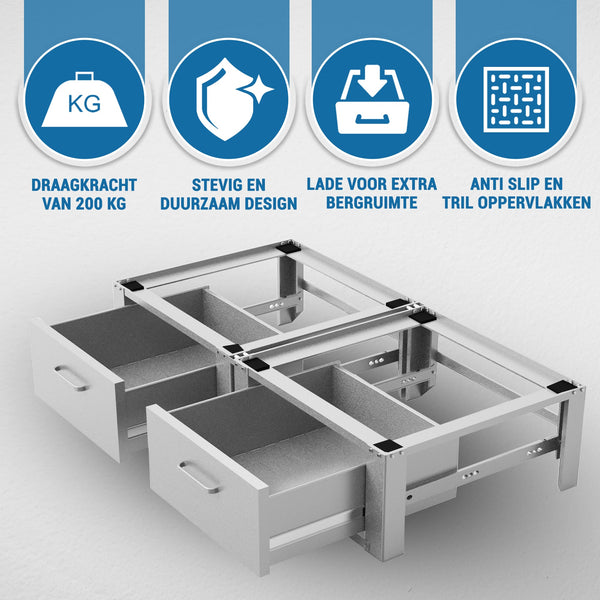 KG

DRAAGKRACHT VAN 200 KG

STEVIG EN DUURZAAM DESIGN

LADE VOOR EXTRA BERGRUIMTE

ANTI SLIP EN TRIL OPPERVLAKKEN