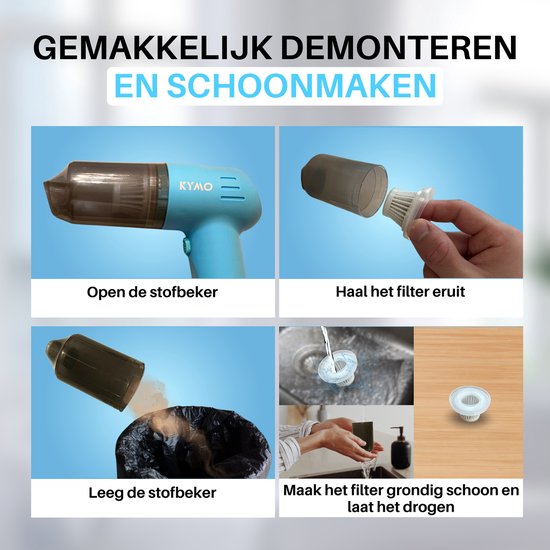 GEMAKKELIJK DEMONTEREN
EN SCHOONMAKEN

KYMO

Open de stofbeker

Haal het filter eruit

Leeg de stofbeker

Maak het filter grondig schoon en laat het drogen