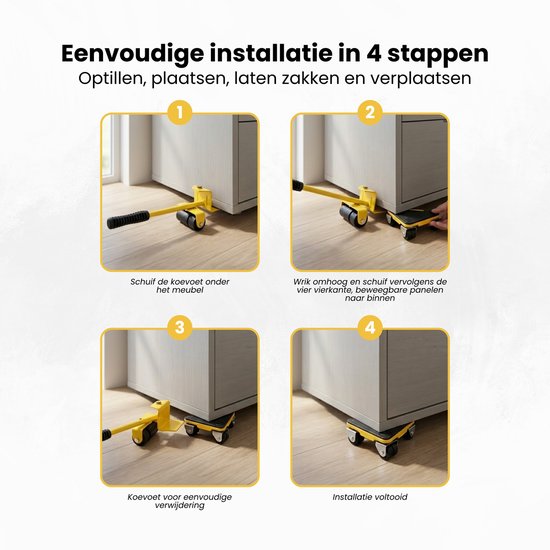 Eenvoudige installatie in 4 stappen
Optillen, plaatsen, laten zakken en verplaatsen

1

Schuif de koevoet onder het meubel

2

Wrik omhoog en schuif vervolgens de vier vierkante, beweegbare panelen naar binnen

3

Koevoet voor eenvoudige verwijdering

4

Installatie voltooid