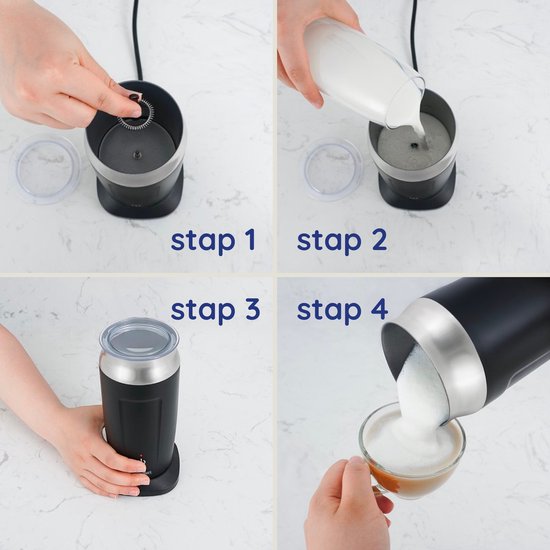 stap 1

stap 2

stap 3

stap 4