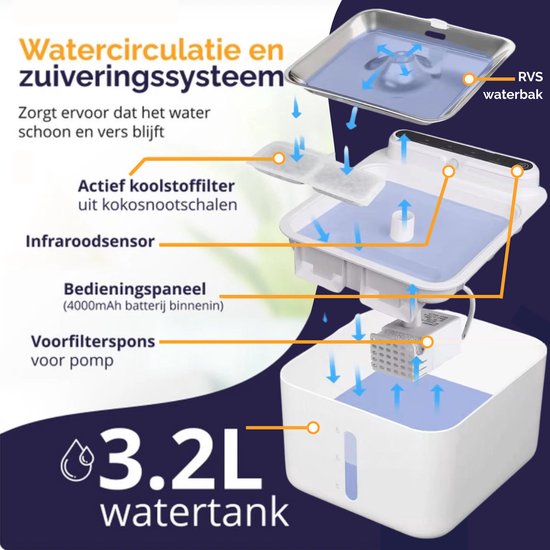 Watercirculatie en zuiveringssysteem

Zorgt ervoor dat het water schoon en vers blijft

RVS waterbak

Actief koolstoffilter uit kokosnootschalen

Infraroodsensor

Bedieningspaneel (4000mAh batterij binnenin)

Voorfilterspons voor pomp

3.2L watertank