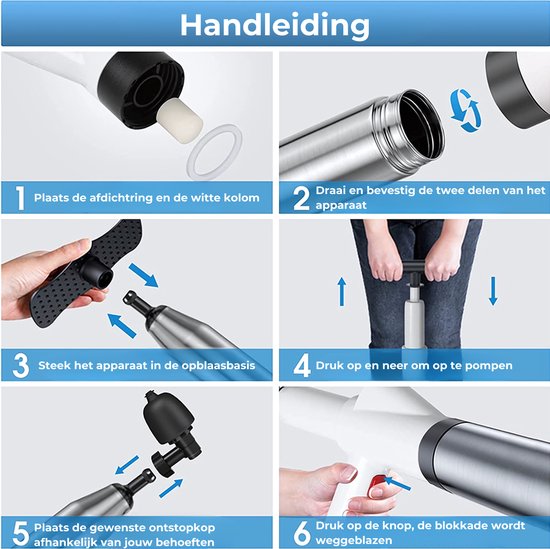 Handleiding

1 Plaats de afdichtring en de witte kolom

2 Draai en bevestig de twee delen van het apparaat

3 Steek het apparaat in de opblaasbasis

4 Druk op en neer om op te pompen

5 Plaats de gewenste ontstopkop afhankelijk van jouw behoeften

6 Druk op de knop, de blokkade wordt weggeblazen