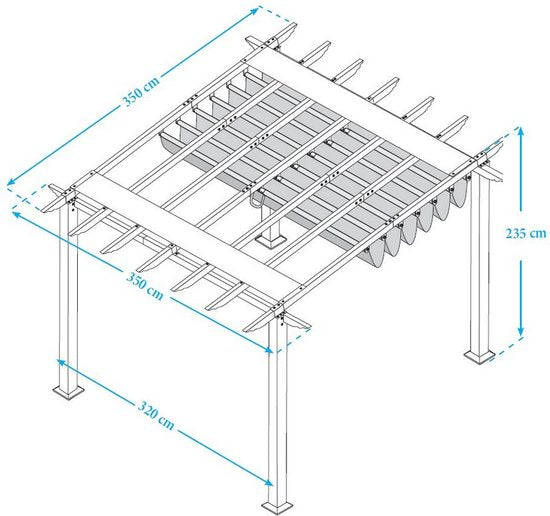 350 cm

350 cm

235 cm

320 cm