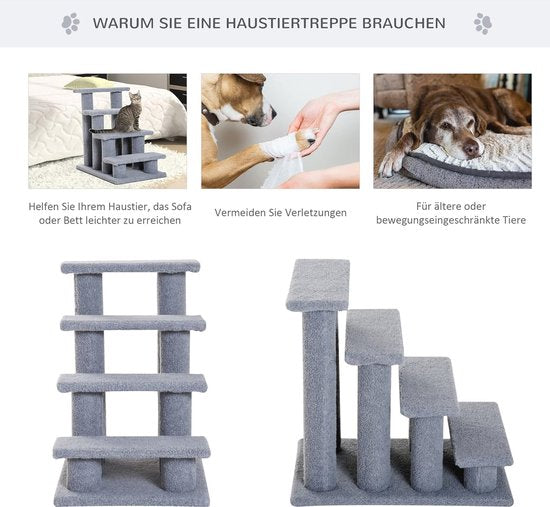 WARUM SIE EINE HAUSTIERTREPPE BRAUCHEN

Helfen Sie Ihrem Haustier, das Sofa oder Bett leichter zu erreichen

Vermeiden Sie Verletzungen

Für ältere oder bewegungseingeschränkte Tiere