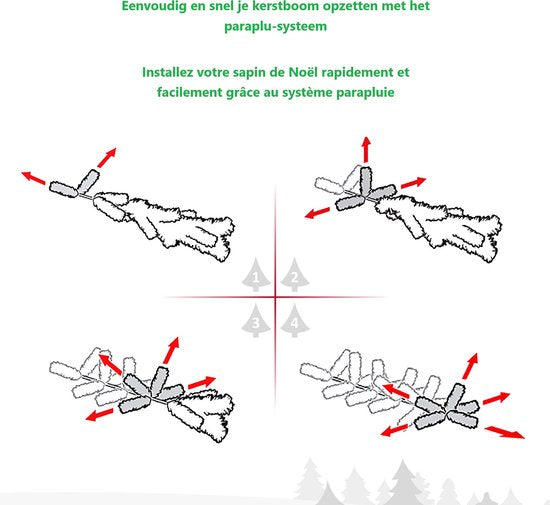 Eenvoudig en snel je kerstboom opzetten met het paraplu-systeem

Installez votre sapin de Noël rapidement et facilement grâce au système parapluie

1
2
3
4