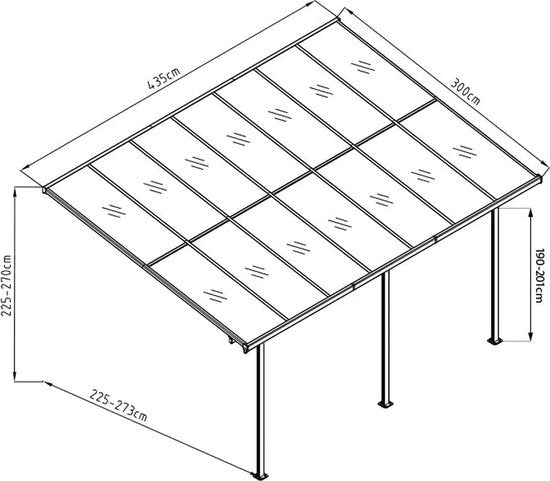 435cm
300cm
225-270cm
190-201cm
225-273cm