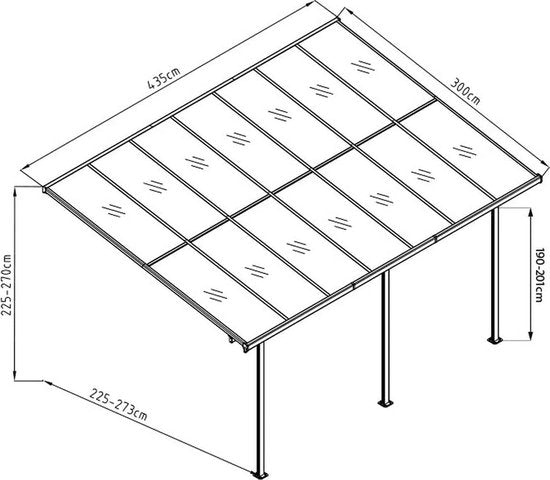 435cm

300cm

225-270cm

190-201cm

225-273cm