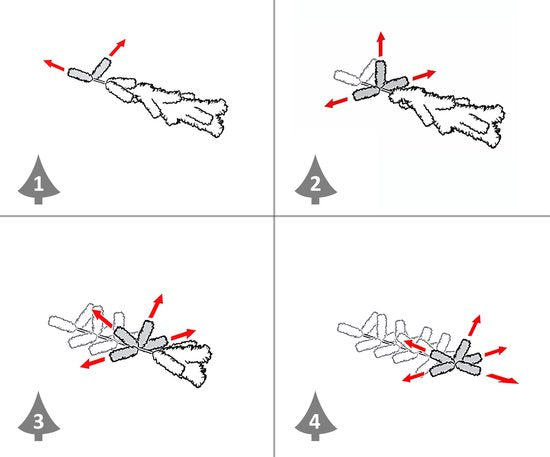 1

2

3

4