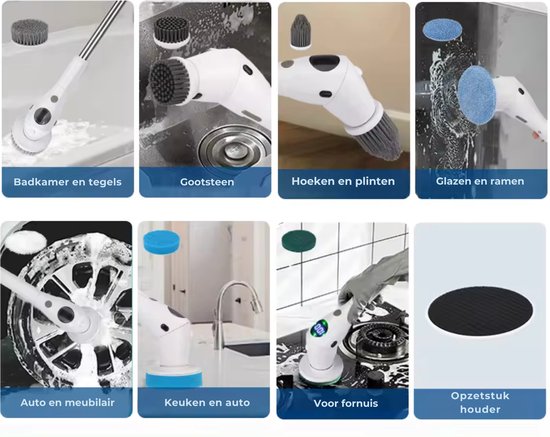 Badkamer en tegels

Gootsteen

Hoeken en plinten

Glazen en ramen

Auto en meubilair

Keuken en auto

Voor fornuis

Opzetstuk houder