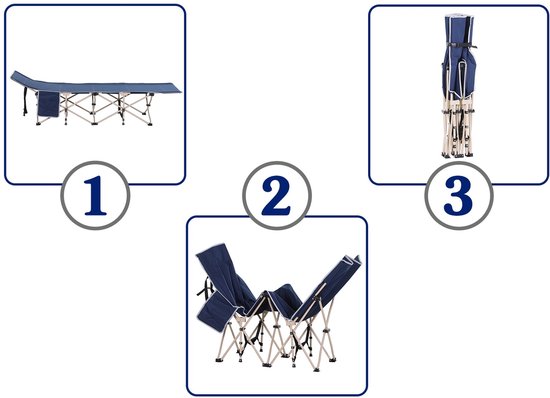 1

2

3