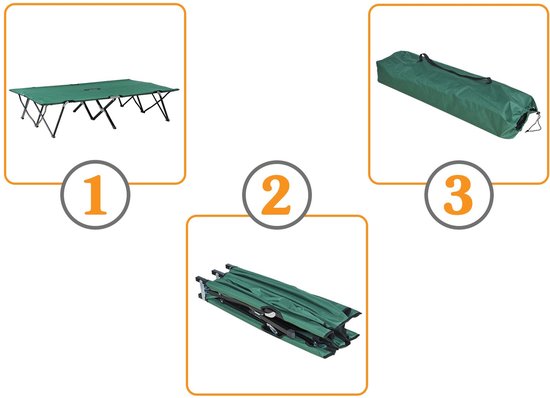 1

2

3