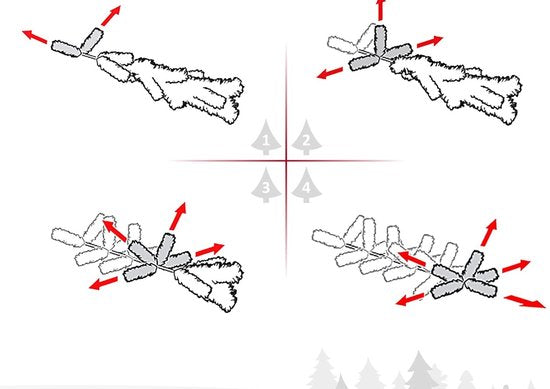 1
2
3
4