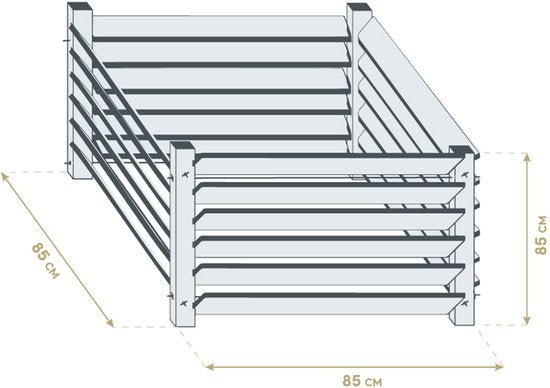 85 см

85 см

85 см