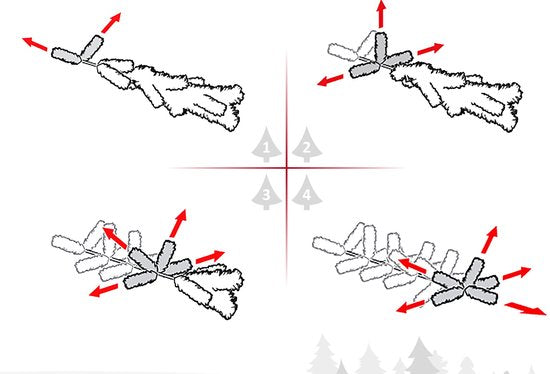 1
2
3
4