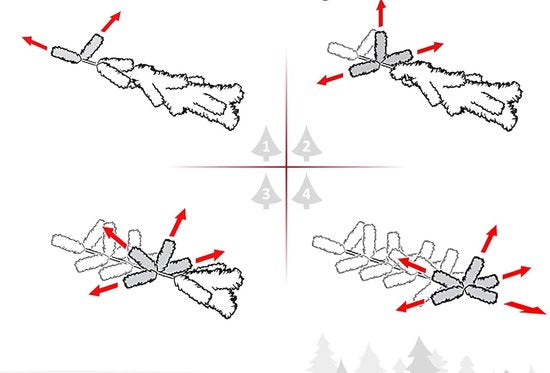 1
2
3
4